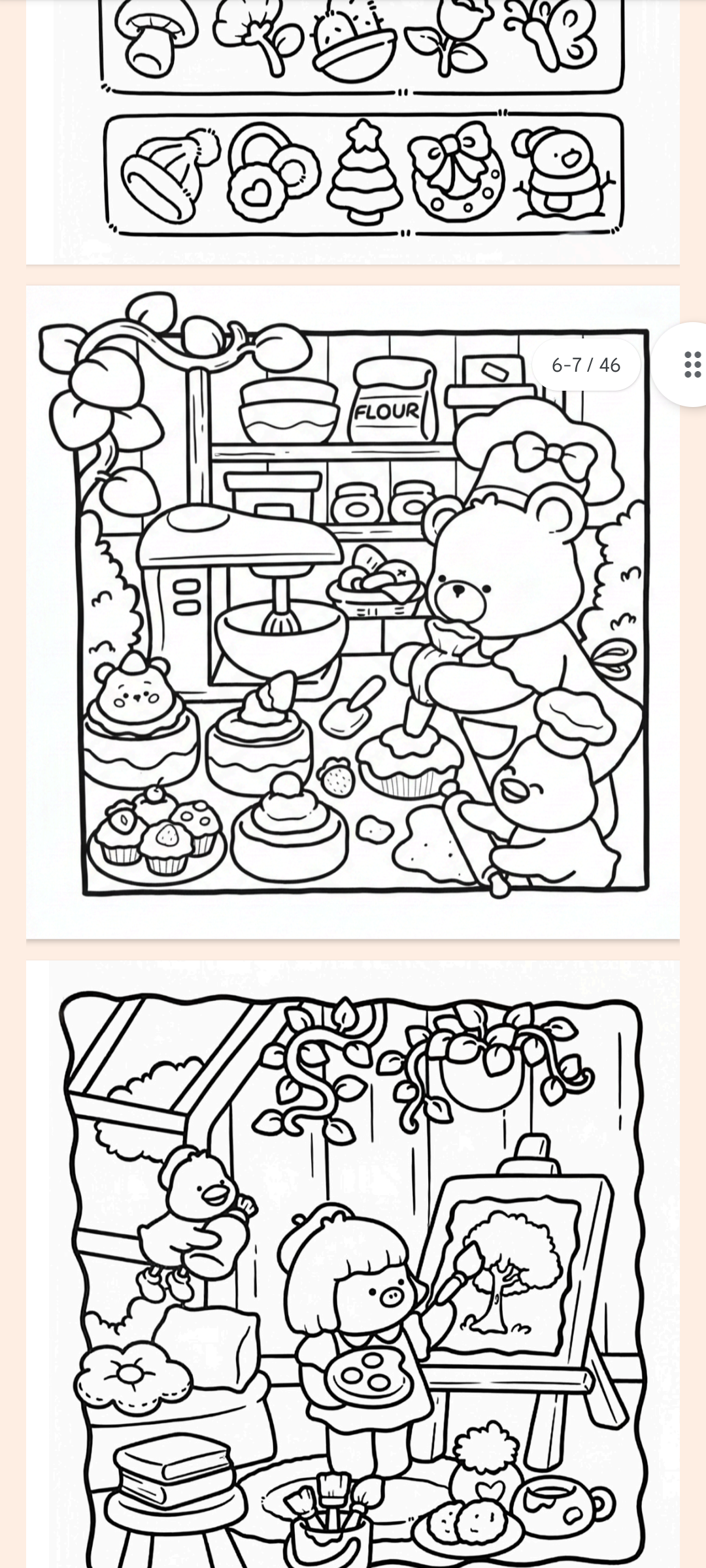 6-7 / 46

FLOUR